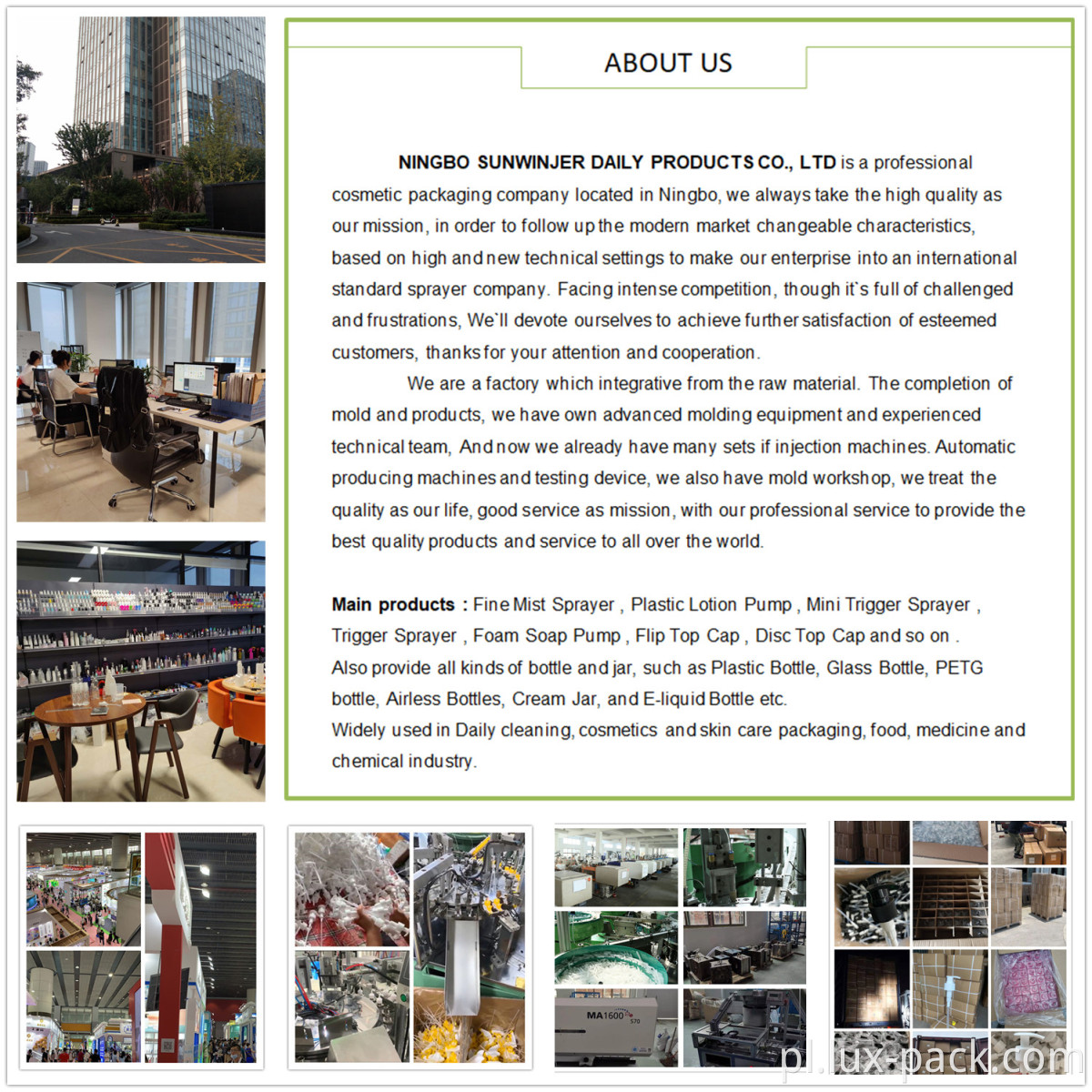 ABOUT US

NINGBO SUNWINJER DAILY PRODUCTS CO., LTD is a professional cosmetic packaging company located in Ningbo, we always take the high quality as our mission, in order to follow up the modern market changeable characteristics, based on high and new technical settings to make our enterprise into an international standard sprayer company. Facing intense competition, though it`s full of challenged and frustrations, We`ll devote ourselves to achieve further satisfaction of esteemed customers, thanks for your attention and cooperation.

We are a factory which integrative from the raw material. The completion of mold and products, we have own advanced molding equipment and experienced technical team, And now we already have many sets if injection machines. Automatic producing machines and testing device, we also have mold workshop, we treat the quality as our life, good service as mission, with our professional service to provide the best quality products and service to all over the world.

Main products : Fine Mist Sprayer , Plastic Lotion Pump , Mini Trigger Sprayer , Trigger Sprayer , Foam Soap Pump , Flip Top Cap , Disc Top Cap and so on .
Also provide all kinds of bottle and jar, such as Plastic Bottle, Glass Bottle, PETG bottle, Airless Bottles, Cream Jar, and E-liquid Bottle etc.
Widely used in Daily cleaning, cosmetics and skin care packaging, food, medicine and chemical industry.

MA1600 570

pl.lux-pack.com